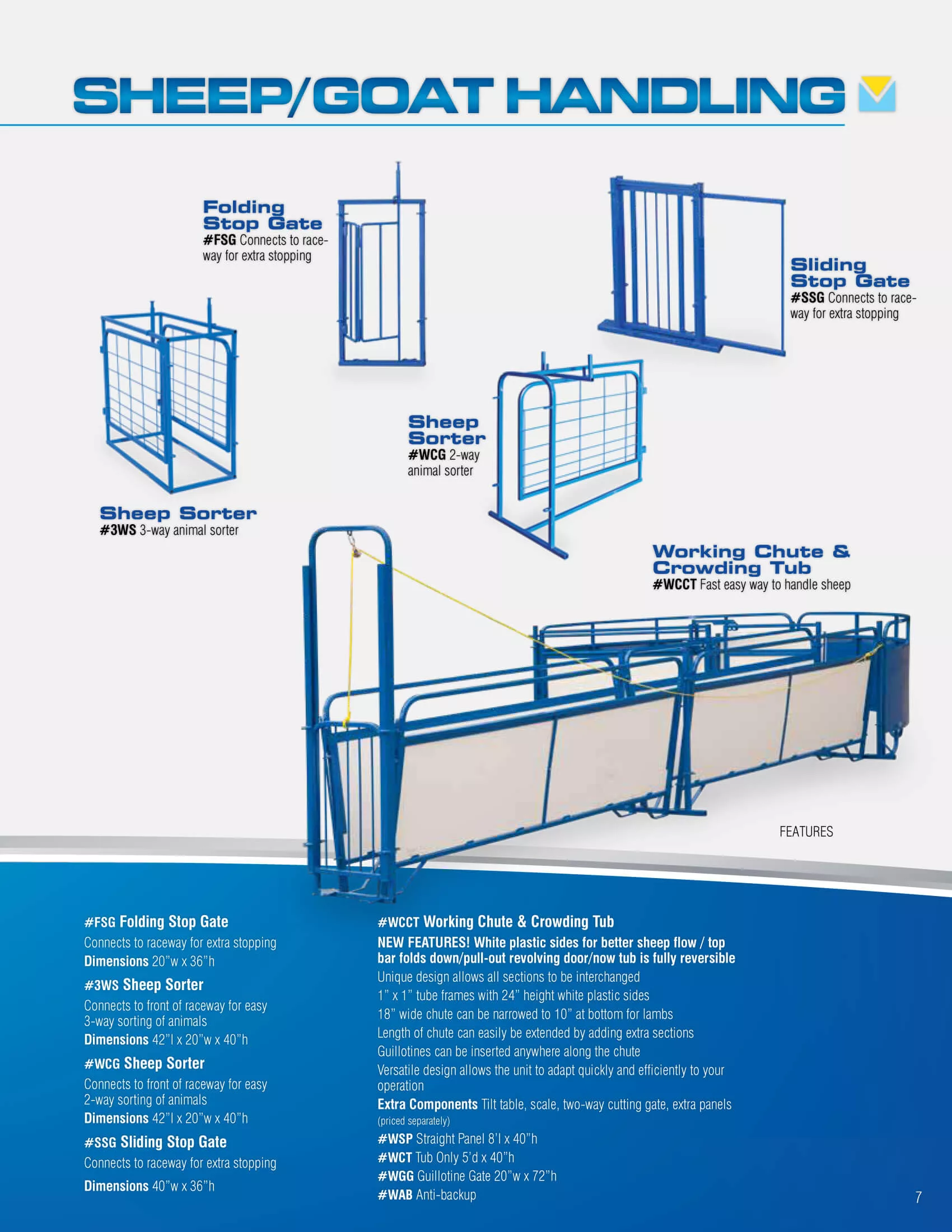 SHEEP/GOAT HANDLING

Folding Stop Gate
#FSG Connects to raceway for extra stopping

Sliding Stop Gate
#SSG Connects to raceway for extra stopping

Sheep Sorter
#WCG 2-way animal sorter

Sheep Sorter
#3WS 3-way animal sorter

Working Chute & Crowding Tub
#WCCT Fast easy way to handle sheep

FEATURES

#FSG Folding Stop Gate
Connects to raceway for extra stopping
Dimensions 20"w x 36"h

#3WS Sheep Sorter
Connects to front of raceway for easy 3-way sorting of animals
Dimensions 42"l x 20"w x 40"h

#WCG Sheep Sorter
Connects to front of raceway for easy 2-way sorting of animals
Dimensions 42"l x 20"w x 40"h

#SSG Sliding Stop Gate
Connects to raceway for extra stopping
Dimensions 40"w x 36"h

#WCCT Working Chute & Crowding Tub
NEW FEATURES! White plastic sides for better sheep flow / top bar folds down/pull-out revolving door/now tub is fully reversible
Unique design allows all sections to be interchanged
1" x 1" tube frames with 24" height white plastic sides
18" wide chute can be narrowed to 10" at bottom for lambs
Length of chute can easily be extended by adding extra sections
Guillotines can be inserted anywhere along the chute
Versatile design allows the unit to adapt quickly and efficiently to your operation
Extra Components Tilt table, scale, two-way cutting gate, extra panels (priced separately)
#WSP Straight Panel 8'l x 40"h
#WCT Tub Only 5'd x 40"h
#WGG Guillotine Gate 20"w x 72"h
#WAB Anti-backup

7