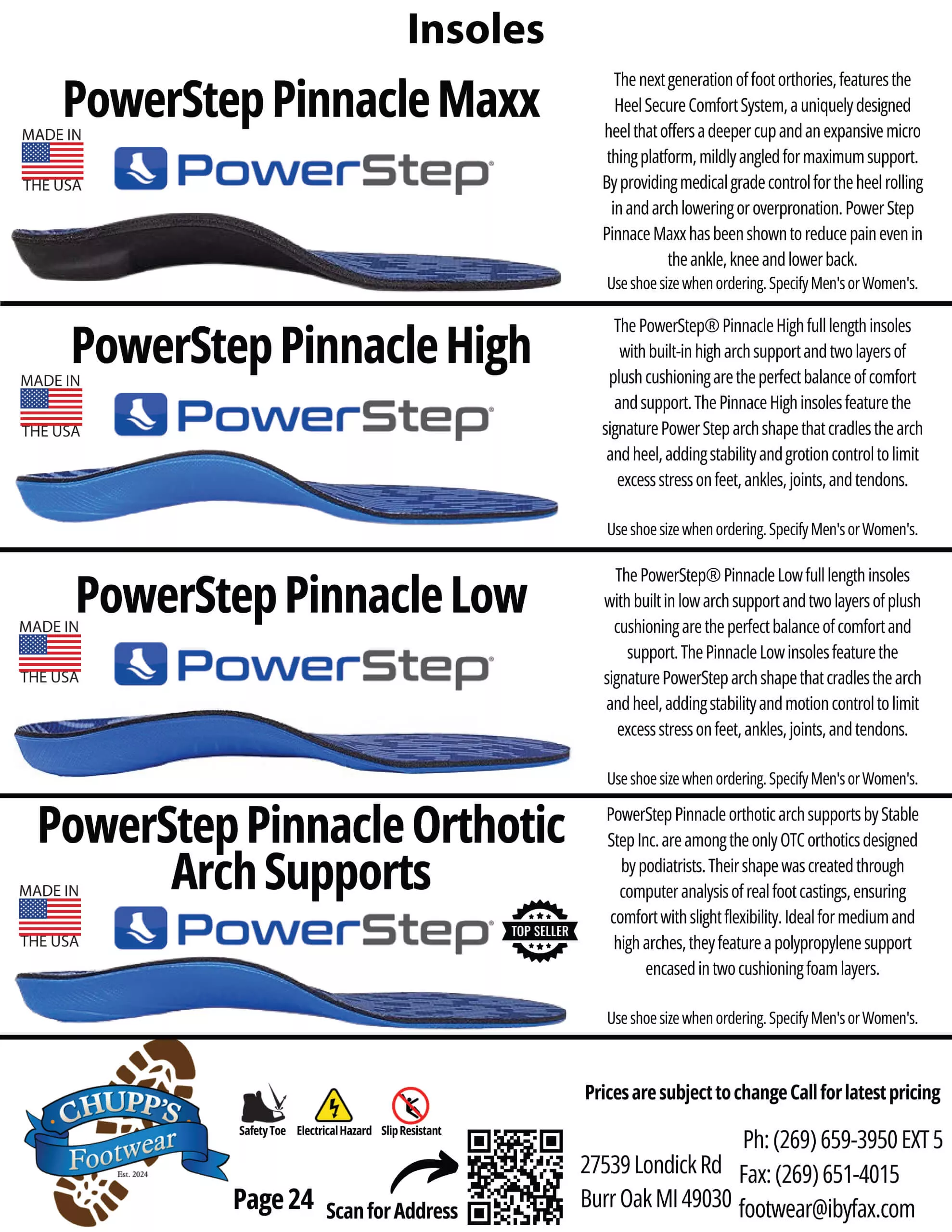 Insoles

PowerStep Pinnacle Maxx

MADE IN THE USA

PowerStep

The next generation of foot orthories, features the Heel Secure Comfort System, a uniquely designed heel that offers a deeper cup and an expansive micro thing platform, mildly angled for maximum support. By providing medical grade control for the heel rolling in and arch lowering or overpronation. Power Step Pinnace Maxx has been shown to reduce pain even in the ankle, knee and lower back.
Use shoe size when ordering. Specify Men's or Women's.

PowerStep Pinnacle High

MADE IN THE USA

PowerStep

The PowerStep® Pinnacle High full length insoles with built-in high arch support and two layers of plush cushioning are the perfect balance of comfort and support. The Pinnace High insoles feature the signature Power Step arch shape that cradles the arch and heel, adding stability and grotion control to limit excess stress on feet, ankles, joints, and tendons.

Use shoe size when ordering. Specify Men's or Women's.

PowerStep Pinnacle Low

MADE IN THE USA

PowerStep

The PowerStep® Pinnacle Low full length insoles with built in low arch support and two layers of plush cushioning are the perfect balance of comfort and support. The Pinnacle Low insoles feature the signature PowerStep arch shape that cradles the arch and heel, adding stability and motion control to limit excess stress on feet, ankles, joints, and tendons.

Use shoe size when ordering. Specify Men's or Women's.

PowerStep Pinnacle Orthotic Arch Supports

MADE IN THE USA

PowerStep

TOP SELLER

PowerStep Pinnacle orthotic arch supports by Stable Step Inc. are among the only OTC orthotics designed by podiatrists. Their shape was created through computer analysis of real foot castings, ensuring comfort with slight flexibility. Ideal for medium and high arches, they feature a polypropylene support encased in two cushioning foam layers.

Use shoe size when ordering. Specify Men's or Women's.

CHUPP'S Footwear Est. 2024

Safety Toe Electrical Hazard Slip Resistant

Page 24 Scan for Address

Prices are subject to change Call for latest pricing

27539 Londick Rd
Burr Oak MI 49030

Ph: (269) 659-3950 EXT 5
Fax: (269) 651-4015
footwear@ibyfax.com