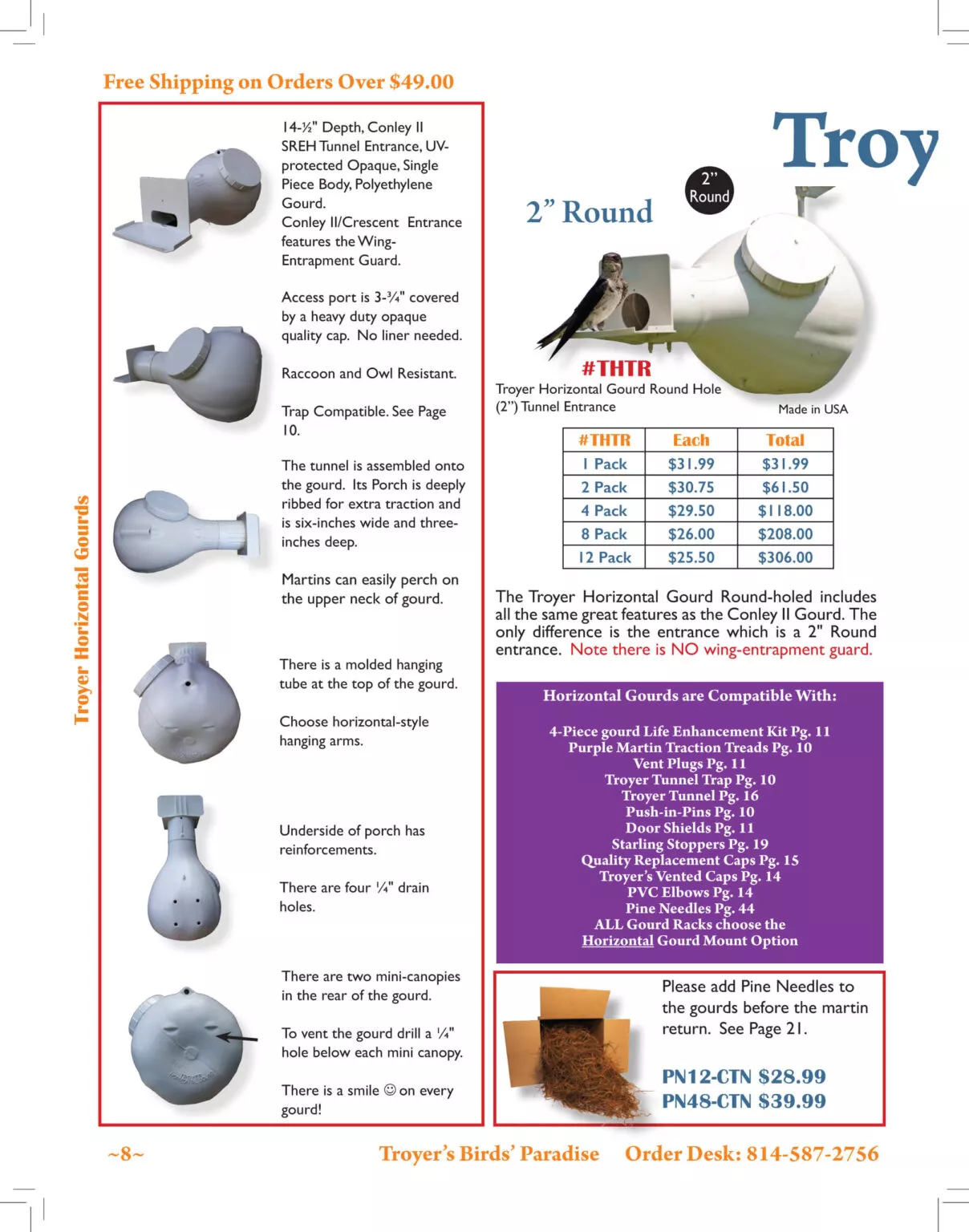 Free Shipping on Orders Over $49.00

Troyer Horizontal Gourds

14-½" Depth, Conley II SREH Tunnel Entrance, UV-protected Opaque, Single Piece Body, Polyethylene Gourd.
Conley II/Crescent Entrance features the Wing-Entrapment Guard.

Access port is 3-¾" covered by a heavy duty opaque quality cap. No liner needed.

Raccoon and Owl Resistant.

Trap Compatible. See Page 10.

The tunnel is assembled onto the gourd. Its Porch is deeply ribbed for extra traction and is six-inches wide and three-inches deep.

Martins can easily perch on the upper neck of gourd.

There is a molded hanging tube at the top of the gourd.

Choose horizontal-style hanging arms.

Underside of porch has reinforcements.

There are four ¼" drain holes.

There are two mini-canopies in the rear of the gourd.

To vent the gourd drill a ¼" hole below each mini canopy.

There is a smile ☺ on every gourd!

Troy

2" Round

2" Round

#THTR
Troyer Horizontal Gourd Round Hole (2") Tunnel Entrance

Made in USA

| #THTR | Each | Total |
|---|---|---|
| 1 Pack | $31.99 | $31.99 |
| 2 Pack | $30.75 | $61.50 |
| 4 Pack | $29.50 | $118.00 |
| 8 Pack | $26.00 | $208.00 |
| 12 Pack | $25.50 | $306.00 |

The Troyer Horizontal Gourd Round-holed includes all the same great features as the Conley II Gourd. The only difference is the entrance which is a 2" Round entrance. Note there is NO wing-entrapment guard.

Horizontal Gourds are Compatible With:

4-Piece gourd Life Enhancement Kit Pg. 11
Purple Martin Traction Treads Pg. 10
Vent Plugs Pg. 11
Troyer Tunnel Trap Pg. 10
Troyer Tunnel Pg. 16
Push-in-Pins Pg. 10
Door Shields Pg. 11
Starling Stoppers Pg. 19
Quality Replacement Caps Pg. 15
Troyer's Vented Caps Pg. 14
PVC Elbows Pg. 14
Pine Needles Pg. 44
ALL Gourd Racks choose the Horizontal Gourd Mount Option

Please add Pine Needles to the gourds before the martin return. See Page 21.

PN12-CTN $28.99
PN48-CTN $39.99

~8~ Troyer's Birds' Paradise Order Desk: 814-587-2756