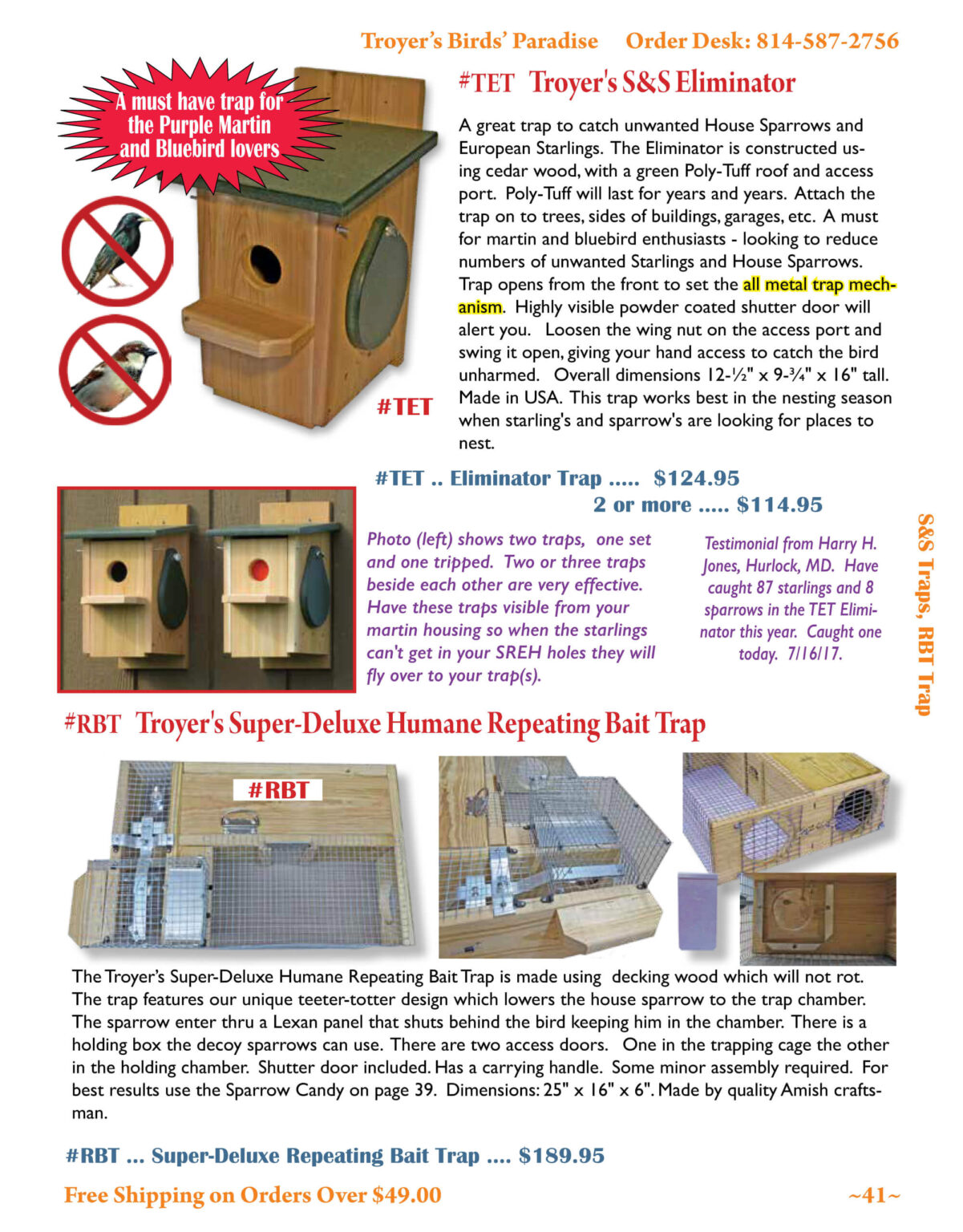 Troyer's Birds' Paradise Order Desk: 814-587-2756

A must have trap for the Purple Martin and Bluebird lovers

#TET Troyer's S&S Eliminator

A great trap to catch unwanted House Sparrows and European Starlings. The Eliminator is constructed using cedar wood, with a green Poly-Tuff roof and access port. Poly-Tuff will last for years and years. Attach the trap on to trees, sides of buildings, garages, etc. A must for martin and bluebird enthusiasts - looking to reduce numbers of unwanted Starlings and House Sparrows. Trap opens from the front to set the all metal trap mechanism. Highly visible powder coated shutter door will alert you. Loosen the wing nut on the access port and swing it open, giving your hand access to catch the bird unharmed. Overall dimensions 12-½" x 9-¾" x 16" tall. Made in USA. This trap works best in the nesting season when starling's and sparrow's are looking for places to nest.

#TET

#TET .. Eliminator Trap ..... $124.95
2 or more ..... $114.95

Photo (left) shows two traps, one set and one tripped. Two or three traps beside each other are very effective. Have these traps visible from your martin housing so when the starlings can't get in your SREH holes they will fly over to your trap(s).

Testimonial from Harry H. Jones, Hurlock, MD. Have caught 87 starlings and 8 sparrows in the TET Eliminator this year. Caught one today. 7/16/17.

S&S Traps, RBT Trap

#RBT Troyer's Super-Deluxe Humane Repeating Bait Trap

#RBT

The Troyer's Super-Deluxe Humane Repeating Bait Trap is made using decking wood which will not rot. The trap features our unique teeter-totter design which lowers the house sparrow to the trap chamber. The sparrow enter thru a Lexan panel that shuts behind the bird keeping him in the chamber. There is a holding box the decoy sparrows can use. There are two access doors. One in the trapping cage the other in the holding chamber. Shutter door included. Has a carrying handle. Some minor assembly required. For best results use the Sparrow Candy on page 39. Dimensions: 25" x 16" x 6". Made by quality Amish craftsman.

#RBT ... Super-Deluxe Repeating Bait Trap .... $189.95

Free Shipping on Orders Over $49.00

~41~